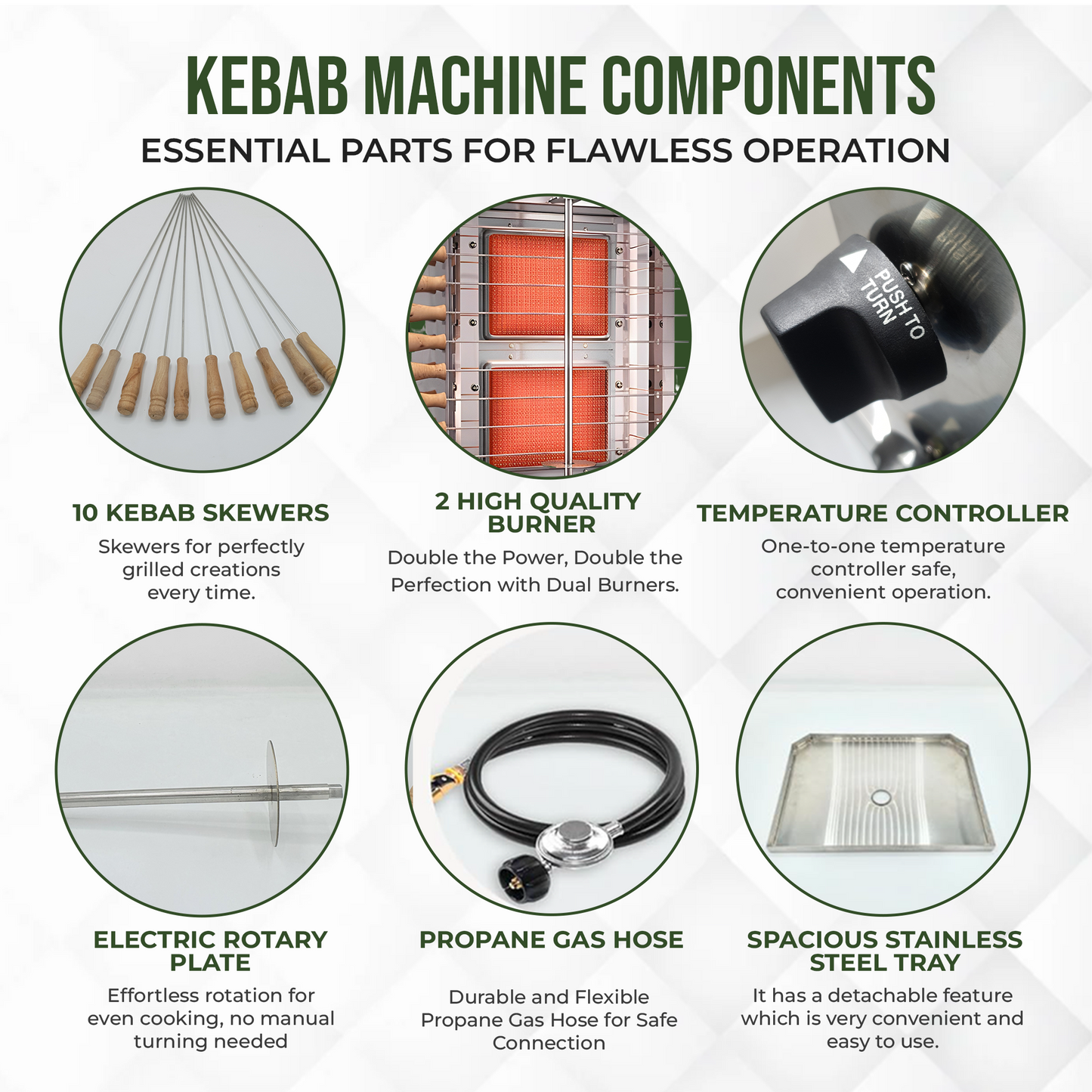 KEBAB MACHINE COMPONENTS
ESSENTIAL PARTS FOR FLAWLESS OPERATION

PUSH TO TURN

10 KEBAB SKEWERS
Skewers for perfectly grilled creations every time.

2 HIGH QUALITY BURNER
Double the Power, Double the Perfection with Dual Burners.

TEMPERATURE CONTROLLER
One-to-one temperature controller safe, convenient operation.

ELECTRIC ROTARY PLATE
Effortless rotation for even cooking, no manual turning needed

PROPANE GAS HOSE
Durable and Flexible Propane Gas Hose for Safe Connection

SPACIOUS STAINLESS STEEL TRAY
It has a detachable feature which is very convenient and easy to use.