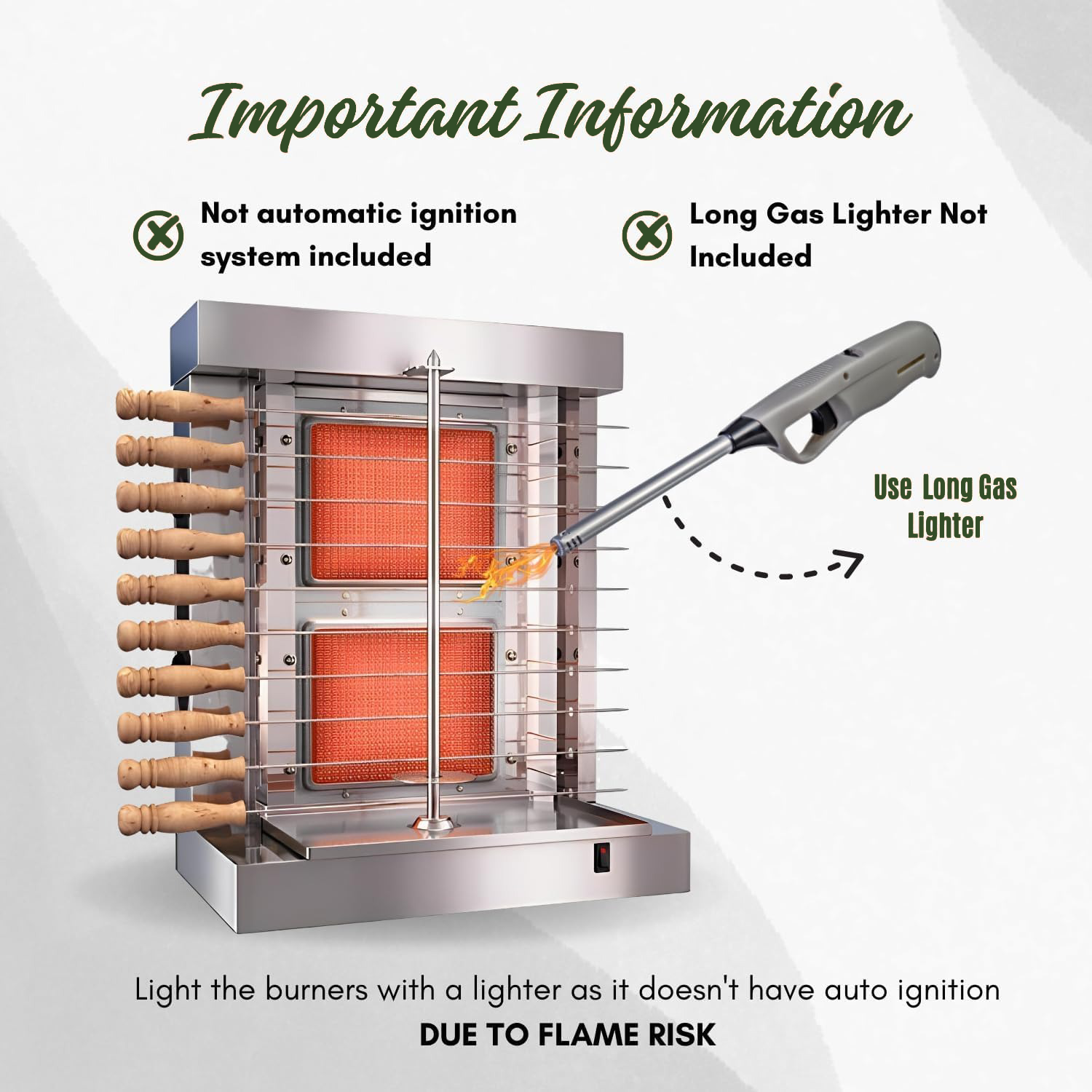 Important Information

Not automatic ignition system included

Long Gas Lighter Not Included

Use Long Gas Lighter

Light the burners with a lighter as it doesn't have auto ignition

DUE TO FLAME RISK